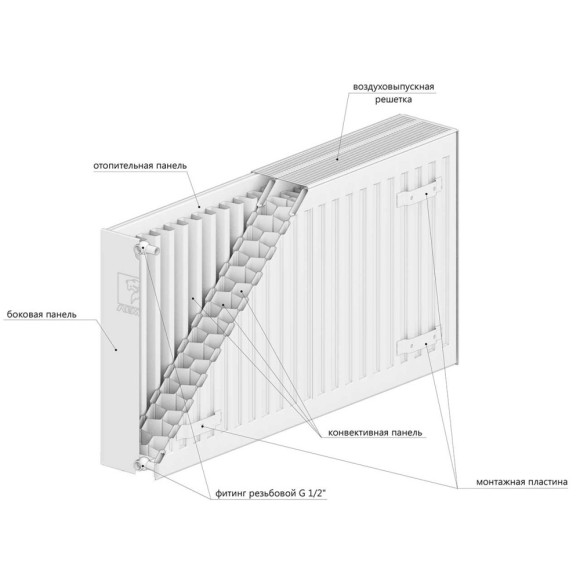 воздуховыпускная решетка

отопительная панель

боковая панель

конвективная панель

монтажная пластина

фитинг резьбовой G 1/2"