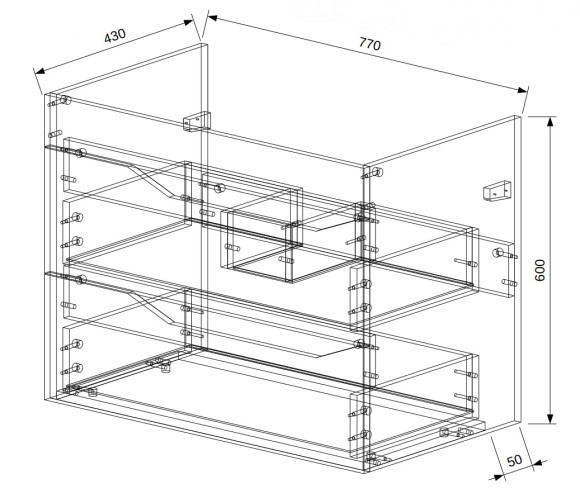 430
770
600
50