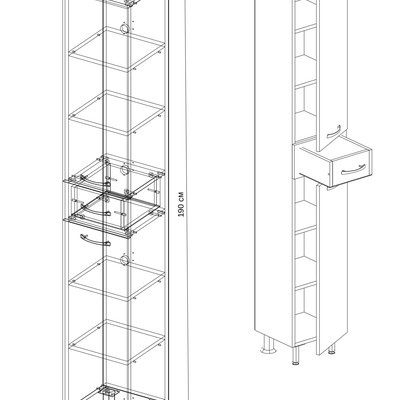 190 см