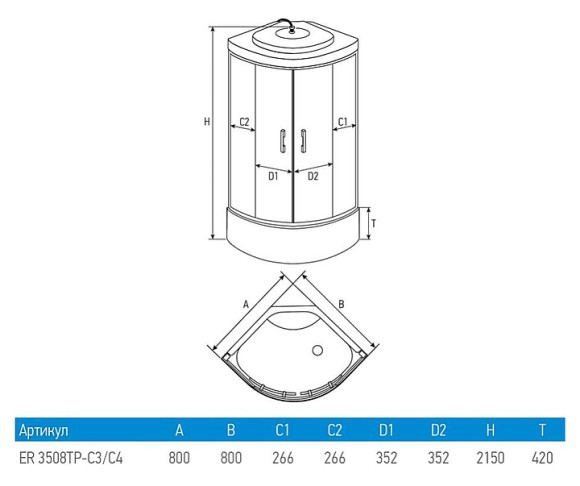 H

C2

C1

D1

D2

T

A

B

| Артикул | A | B | C1 | C2 | D1 | D2 | H | T |
|---|---|---|---|---|---|---|---|---|
| ER 3508TP-C3/C4 | 800 | 800 | 266 | 266 | 352 | 352 | 2150 | 420 |